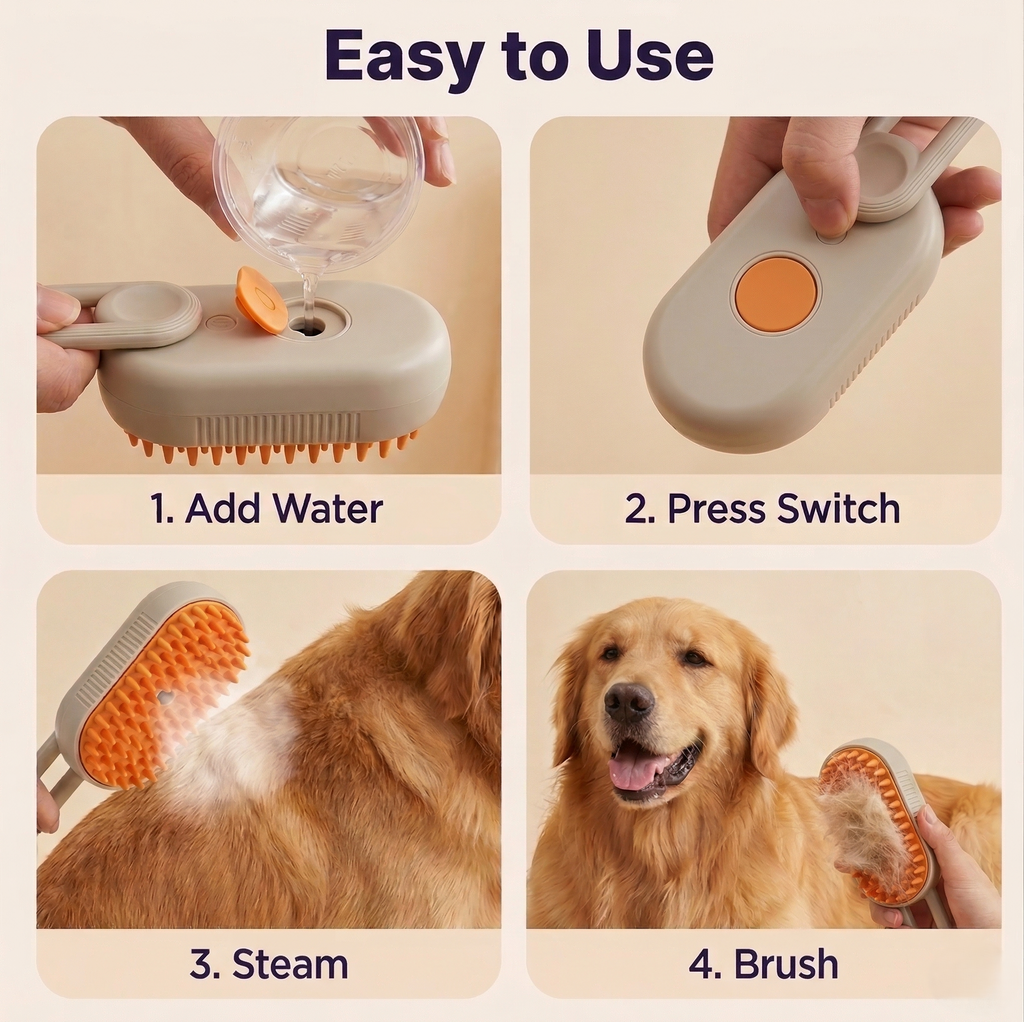 Easy to Use

1. Add Water

2. Press Switch

3. Steam

4. Brush